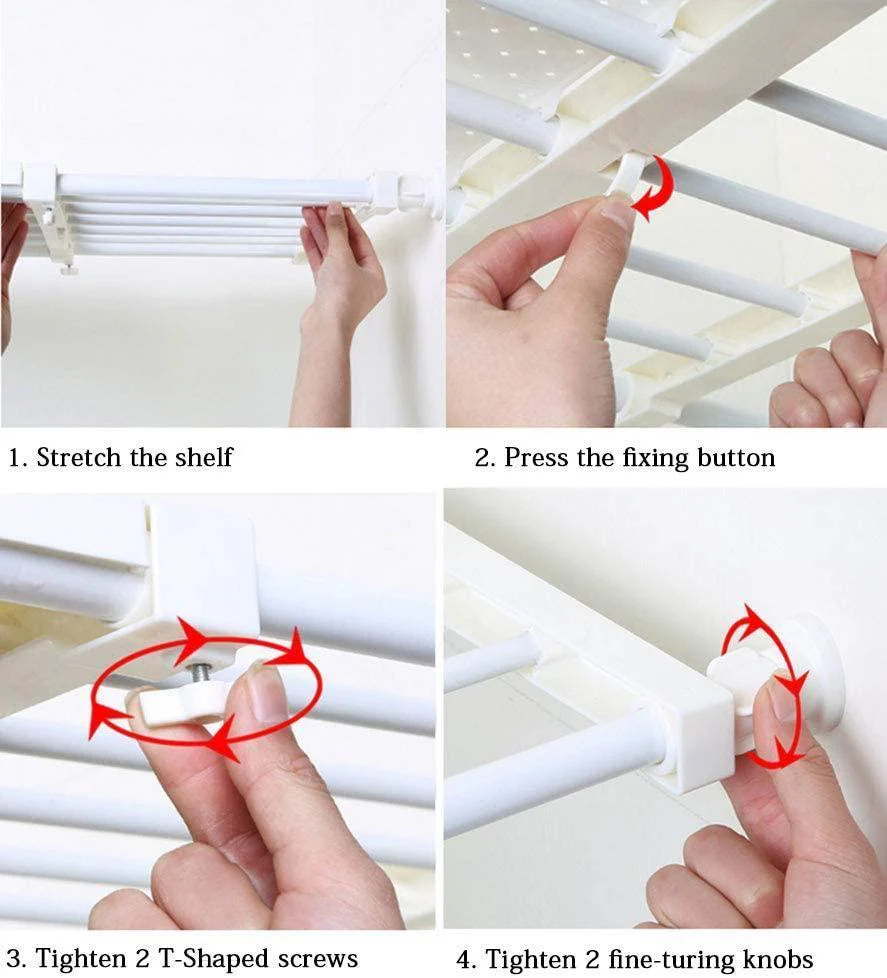 1. Stretch the shelf

2. Press the fixing button

3. Tighten 2 T-Shaped screws

4. Tighten 2 fine-turing knobs